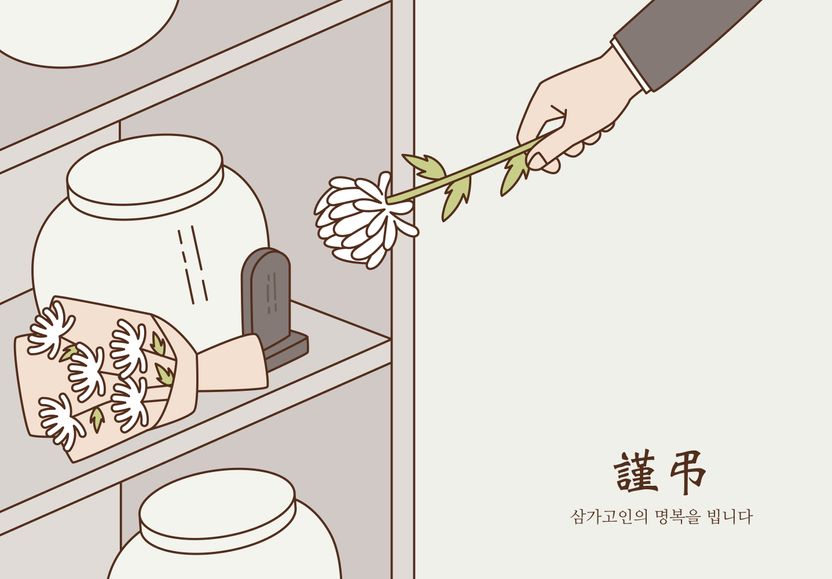 謹弔

삼가고인의 명복을 빕니다